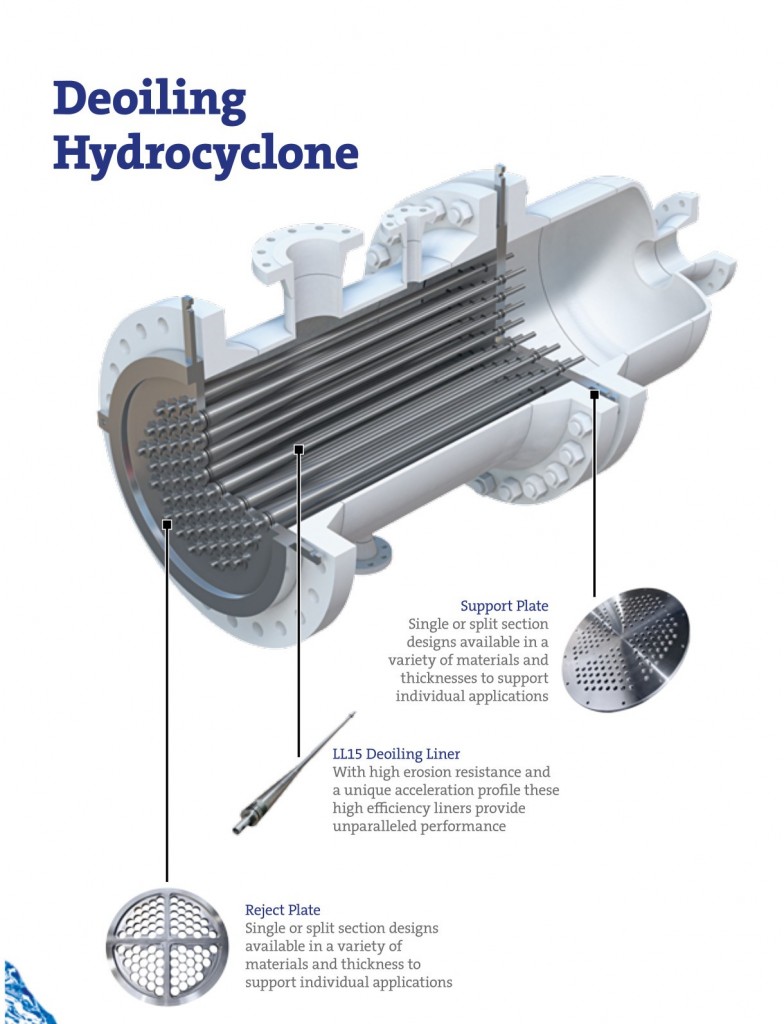 Deoiling Hydrocyclone

Support Plate
Single or split section designs available in a variety of materials and thicknesses to support individual applications

LL15 Deoiling Liner
With high erosion resistance and a unique acceleration profile these high efficiency liners provide unparalleled performance

Reject Plate
Single or split section designs available in a variety of materials and thickness to support individual applications